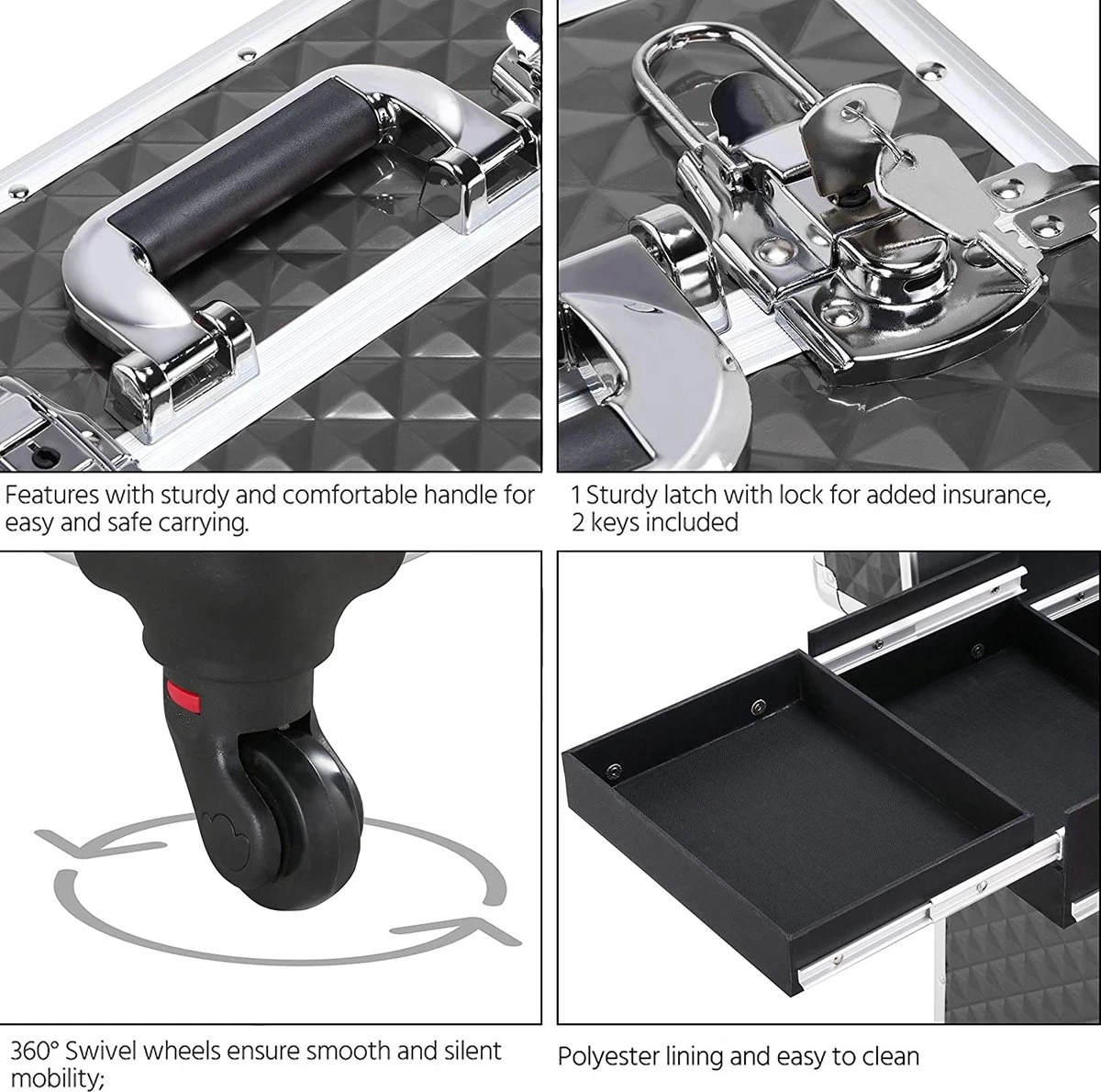 Features with sturdy and comfortable handle for easy and safe carrying.

1 Sturdy latch with lock for added insurance, 2 keys included

360° Swivel wheels ensure smooth and silent mobility;

Polyester lining and easy to clean