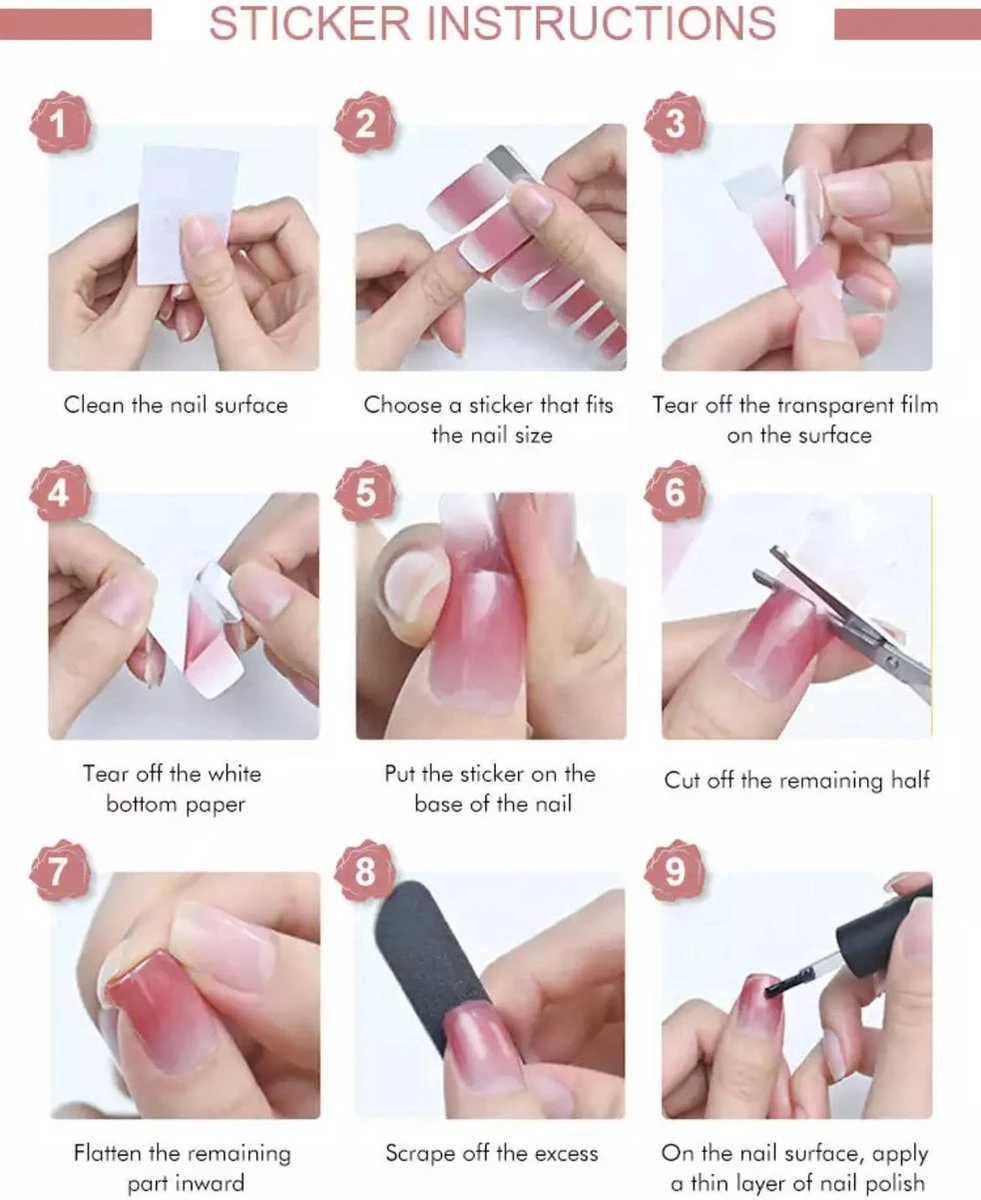 STICKER INSTRUCTIONS

1

Clean the nail surface

2

Choose a sticker that fits the nail size

3

Tear off the transparent film on the surface

4

Tear off the white bottom paper

5

Put the sticker on the base of the nail

6

Cut off the remaining half

7

Flatten the remaining part inward

8

Scrape off the excess

9

On the nail surface, apply a thin layer of nail polish